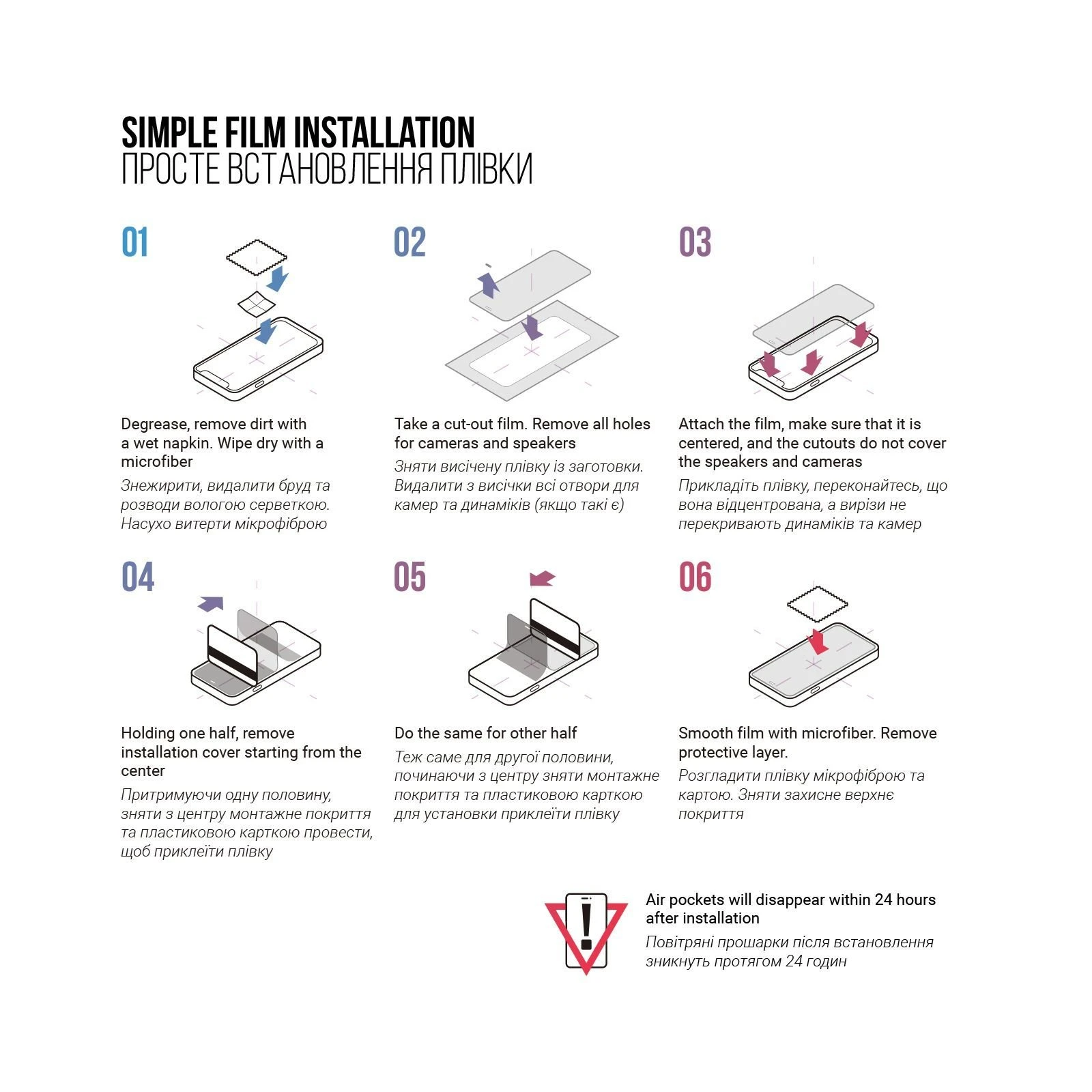 SIMPLE FILM INSTALLATION
ПРОСТЕ ВСТАНОВЛЕННЯ ПЛІВКИ

01

Degrease, remove dirt with a wet napkin. Wipe dry with a microfiber

Знежирити, видалити бруд та розводи вологою серветкою. Насухо витерти мікрофіброю

02

Take a cut-out film. Remove all holes for cameras and speakers

Зняти висічену плівку із заготовки. Видалити з висічки всі отвори для камер та динаміків (якщо такі є)

03

Attach the film, make sure that it is centered, and the cutouts do not cover the speakers and cameras

Прикладіть плівку, переконайтесь, що вона відцентрована, а вирізи не перекривають динаміків та камер

04

Holding one half, remove installation cover starting from the center

Притримуючи одну половину, зняти з центру монтажне покриття та пластиковою карткою провести, щоб приклеїти плівку

05

Do the same for other half

Теж саме для другої половини, починаючи з центру зняти монтажне покриття та пластиковою карткою для установки приклеїти плівку

06

Smooth film with microfiber. Remove protective layer.

Розгладити плівку мікрофіброю та картою. Зняти захисне верхнє покриття

Air pockets will disappear within 24 hours after installation

Повітряні прошарки після встановлення зникнуть протягом 24 годин