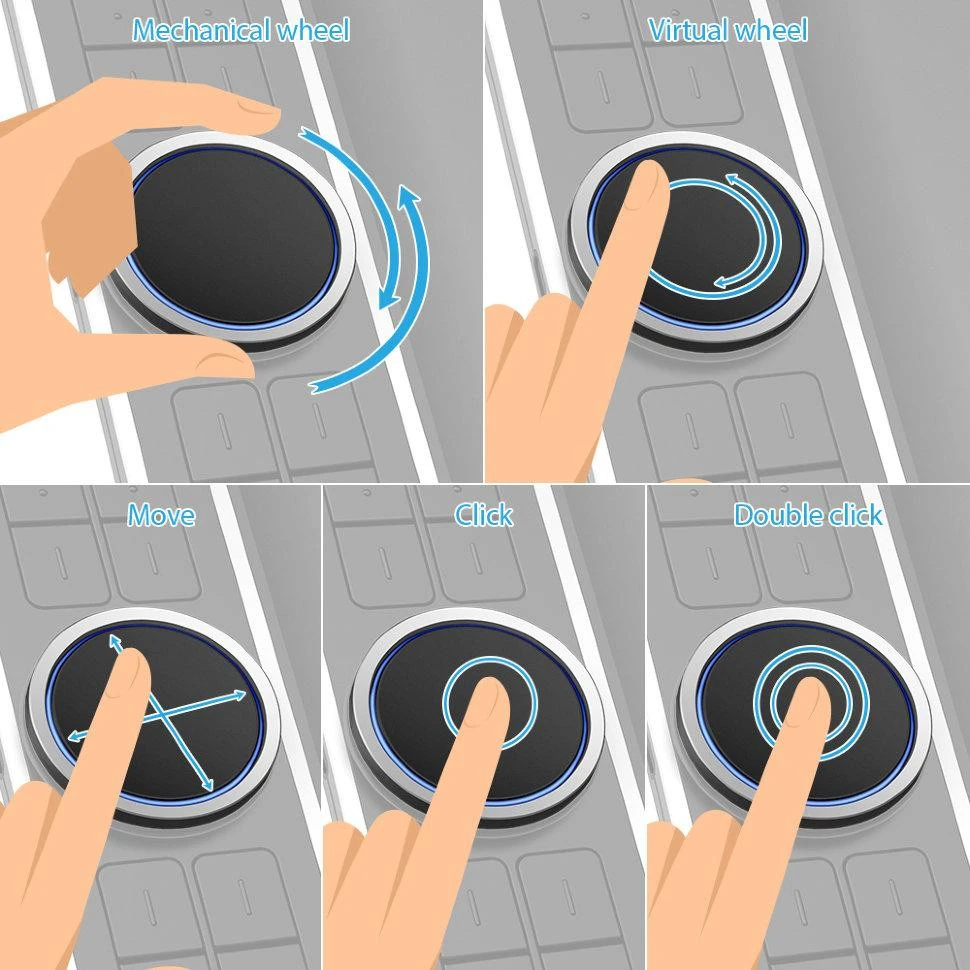 Mechanical wheel

Virtual wheel

Move

Click

Double click