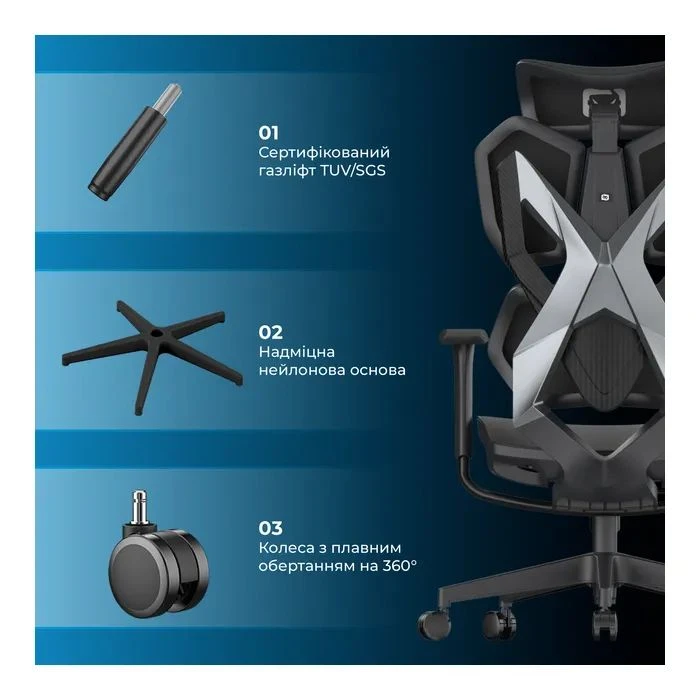 01
Сертифікований газліфт TUV/SGS

02
Надміцна нейлонова основа

03
Колеса з плавним обертанням на 360°