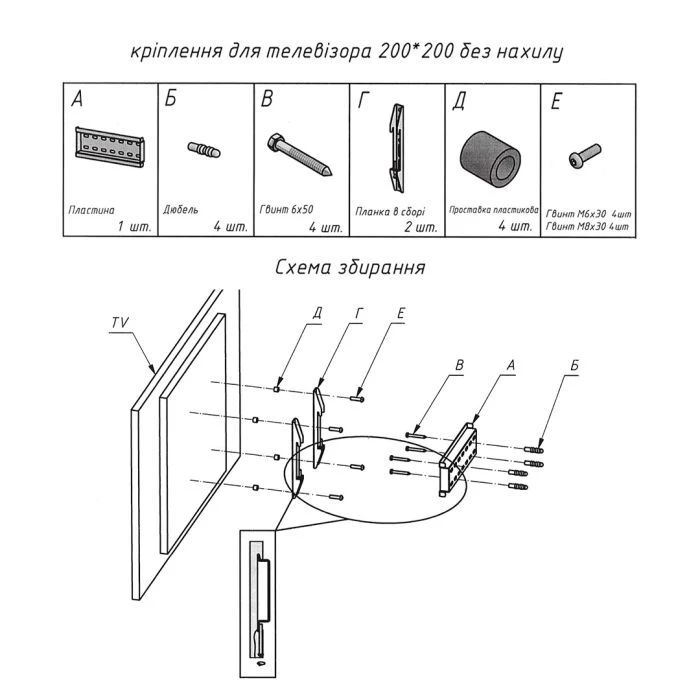 кріплення для телевізора 200*200 без нахилу

| А | Б | В | Г | Д | Е |
|---|---|---|---|---|---|
| Пластина 1 шт. | Дюбель 4 шт. | Гвинт 6х50 4 шт. | Планка в сборі 2 шт. | Проставка пластикова 4 шт. | Гвинт М6х30 4шт Гвинт М8х30 4шт |

Схема збирання

TV
Д
Г
Е
В
А
Б