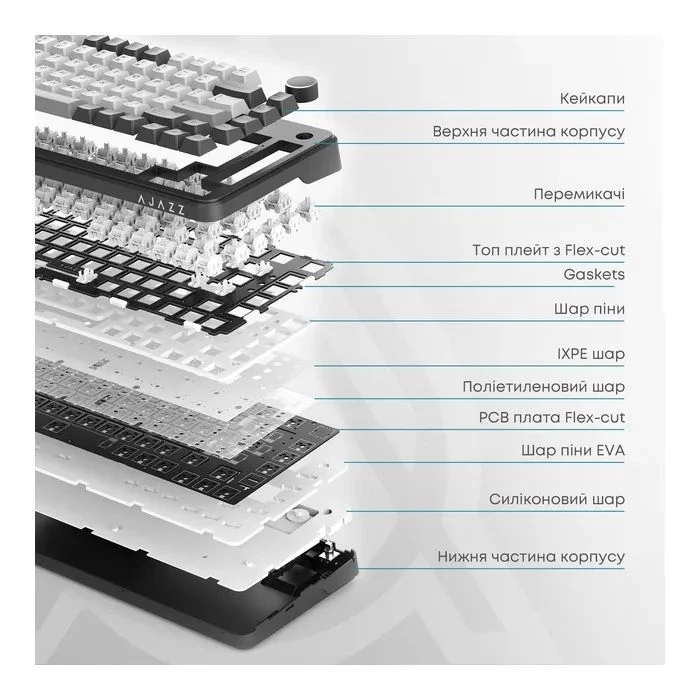 AJAZZ

Кейкапи

Верхня частина корпусу

Перемикачі

Топ плейт з Flex-cut

Gaskets

Шар піни

IXPE шар

Поліетиленовий шар

PCB плата Flex-cut

Шар піни EVA

Силіконовий шар

Нижня частина корпусу