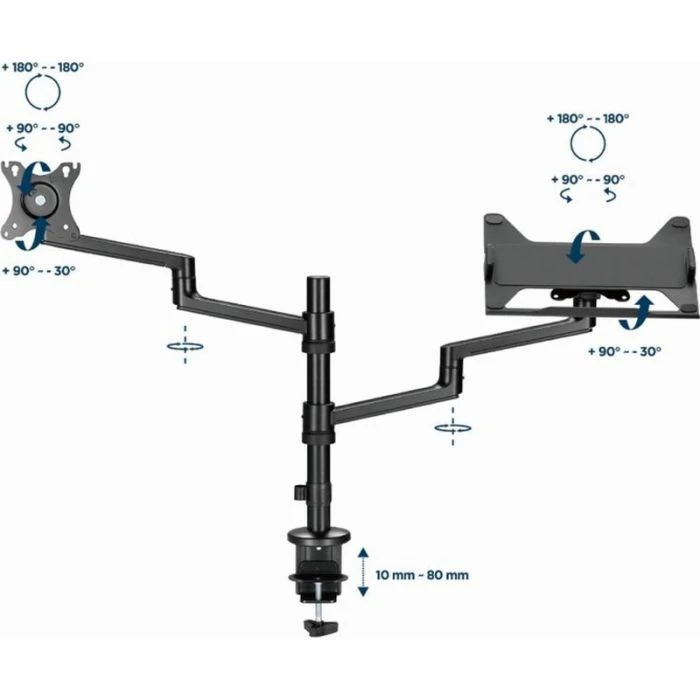 + 180° - - 180°

+ 90° - - 90°

+ 90° - - 30°

+ 180° - - 180°

+ 90° - - 90°

+ 90° - - 30°

10 mm - 80 mm