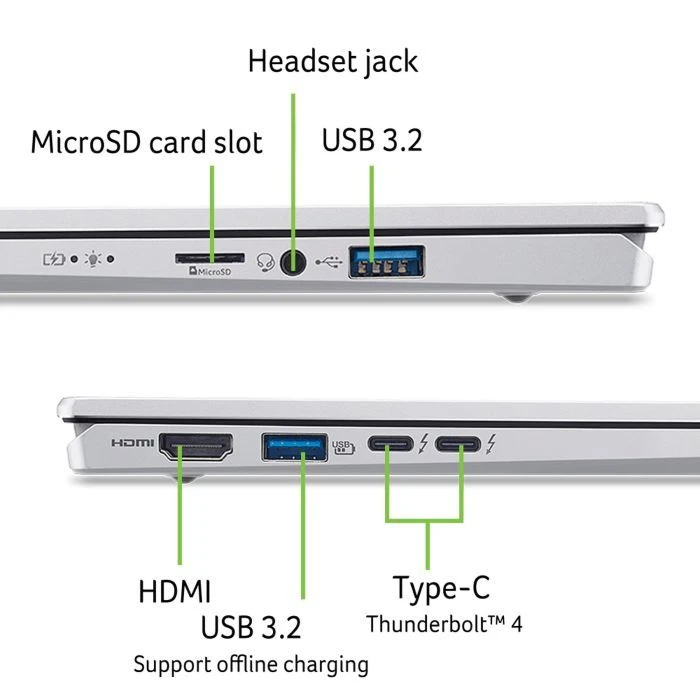 Headset jack

MicroSD card slot

USB 3.2

MicroSD

HDMI

USB

HDMI

USB 3.2

Support offline charging

Type-C

Thunderbolt™ 4