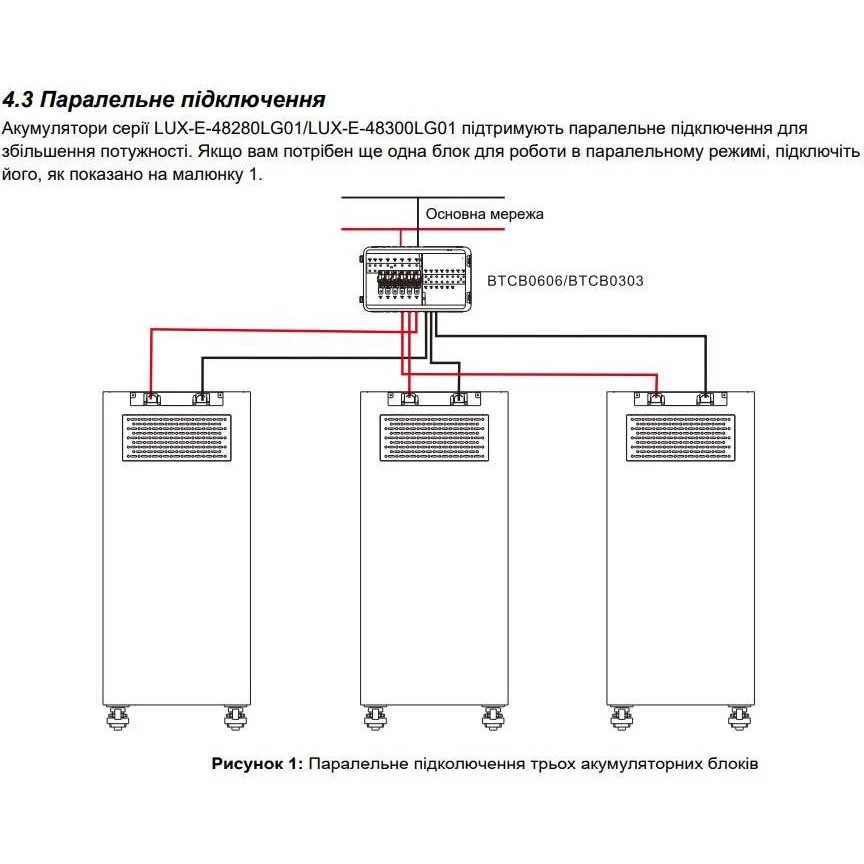 4.3 Паралельне підключення

Акумулятори серії LUX-E-48280LG01/LUX-E-48300LG01 підтримують паралельне підключення для збільшення потужності. Якщо вам потрібен ще одна блок для роботи в паралельному режимі, підключіть його, як показано на малюнку 1.

Основна мережа

BTCB0606/BTCB0303

Рисунок 1: Паралельне підколючення трьох акумуляторних блоків