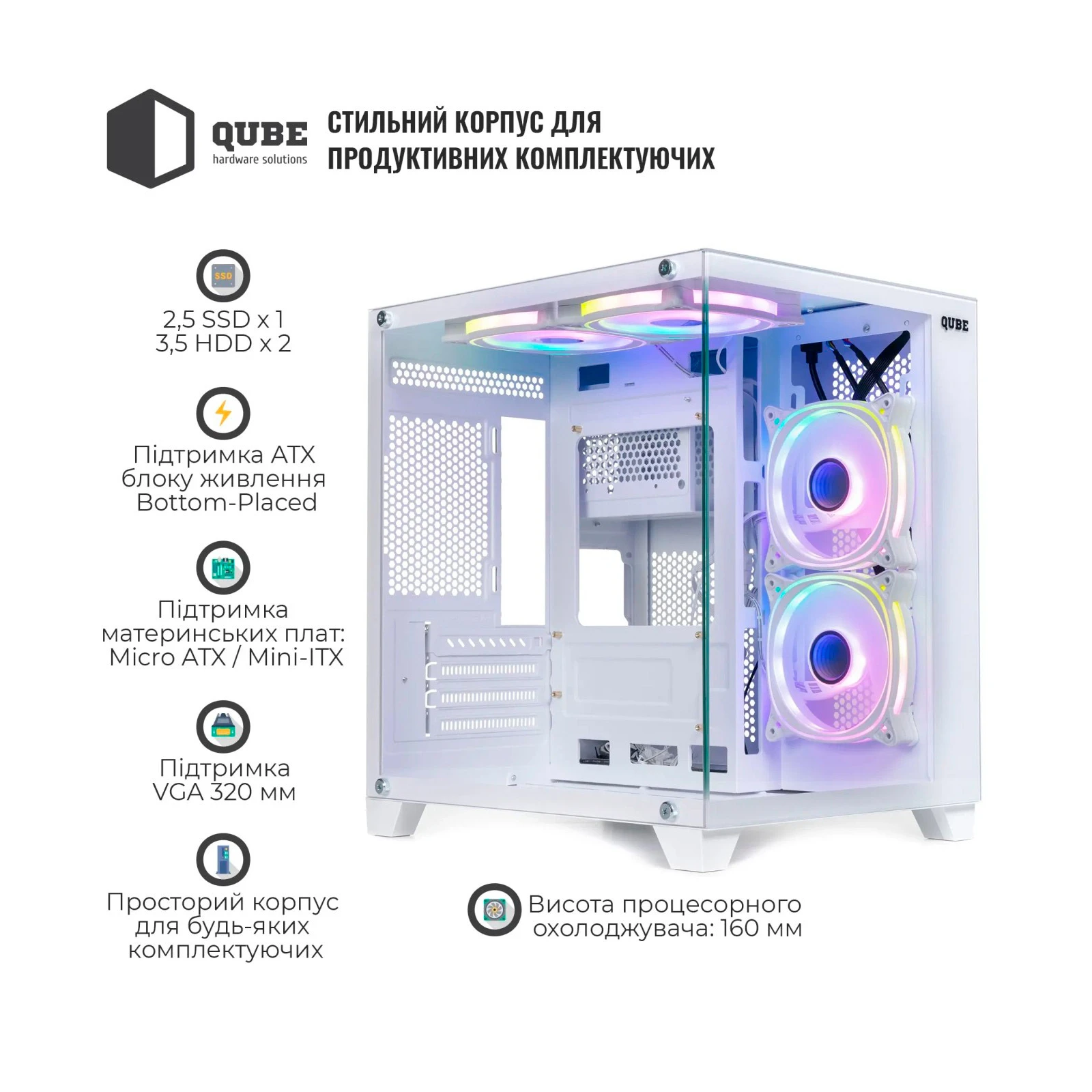 QUBE
hardware solutions

СТИЛЬНИЙ КОРПУС ДЛЯ ПРОДУКТИВНИХ КОМПЛЕКТУЮЧИХ

SSD

2,5 SSD x 1
3,5 HDD x 2

Підтримка ATX блоку живлення Bottom-Placed

Підтримка материнських плат: Micro ATX / Mini-ITX

Підтримка VGA 320 мм

Просторий корпус для будь-яких комплектуючих

QUBE

Висота процесорного охолоджувача: 160 мм