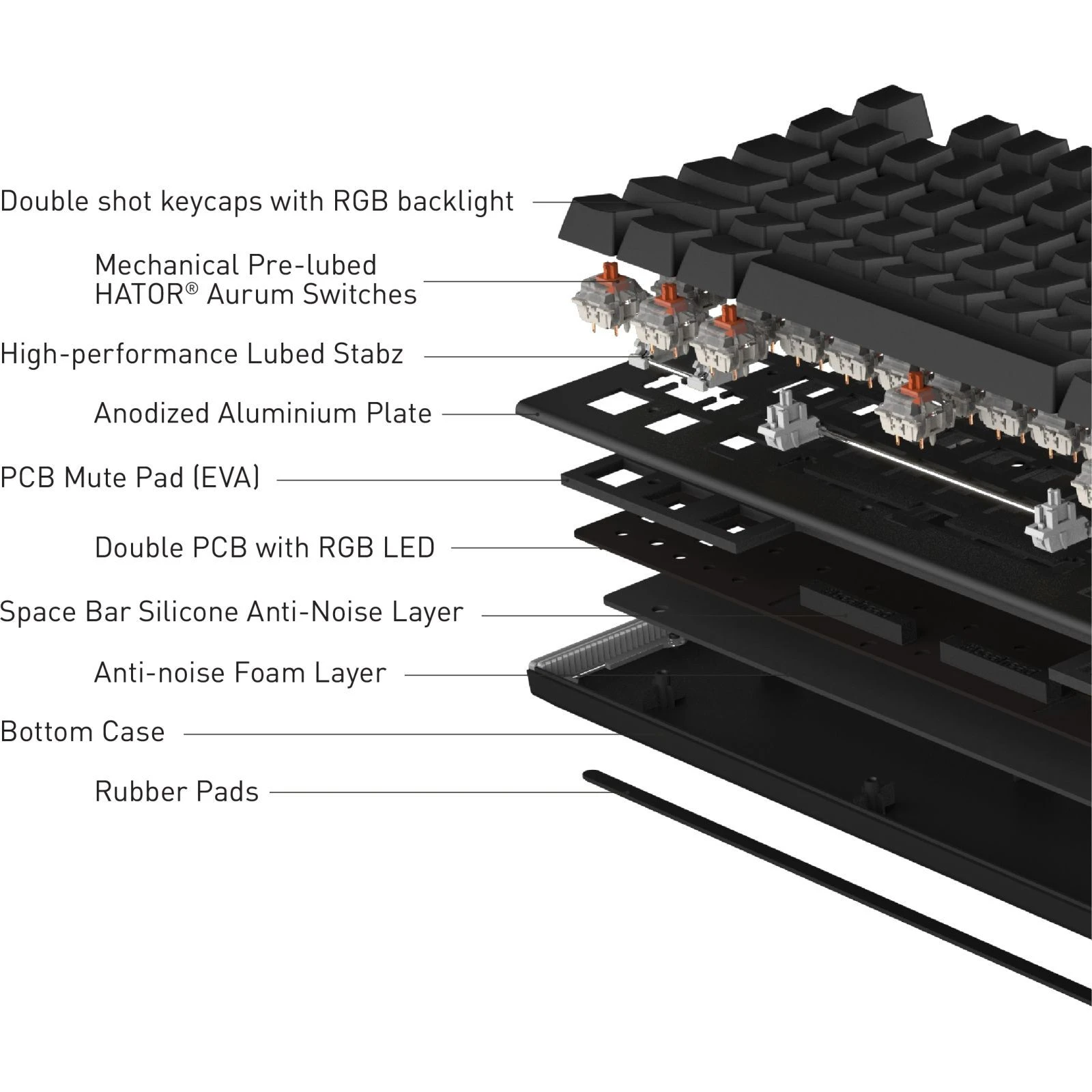 Double shot keycaps with RGB backlight

Mechanical Pre-lubed
HATOR® Aurum Switches

High-performance Lubed Stabz

Anodized Aluminium Plate

PCB Mute Pad (EVA)

Double PCB with RGB LED

Space Bar Silicone Anti-Noise Layer

Anti-noise Foam Layer

Bottom Case

Rubber Pads