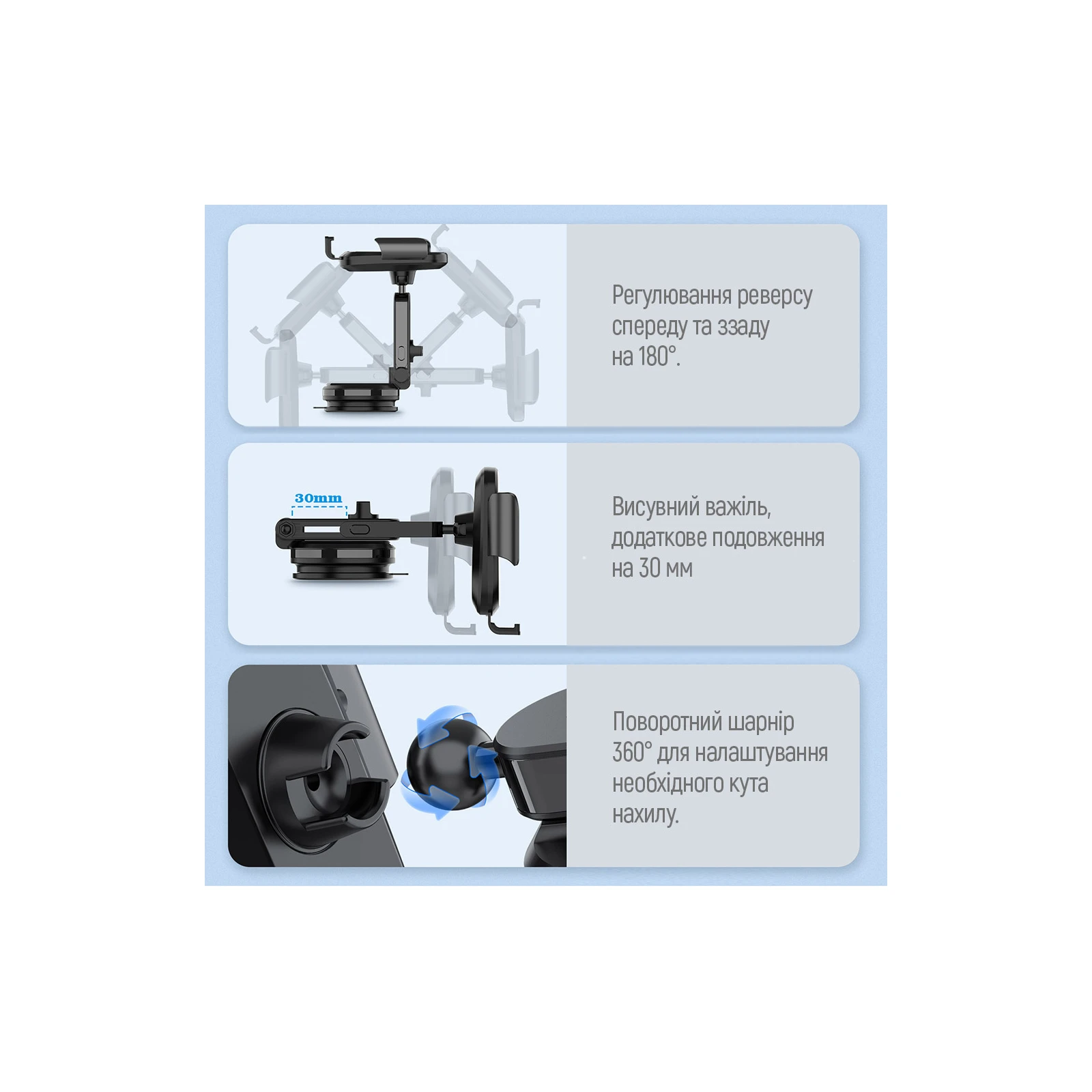 Регулювання реверсу спереду та ззаду на 180°.

30mm

Висувний важіль, додаткове подовження на 30 мм

Поворотний шарнір 360° для налаштування необхідного кута нахилу.