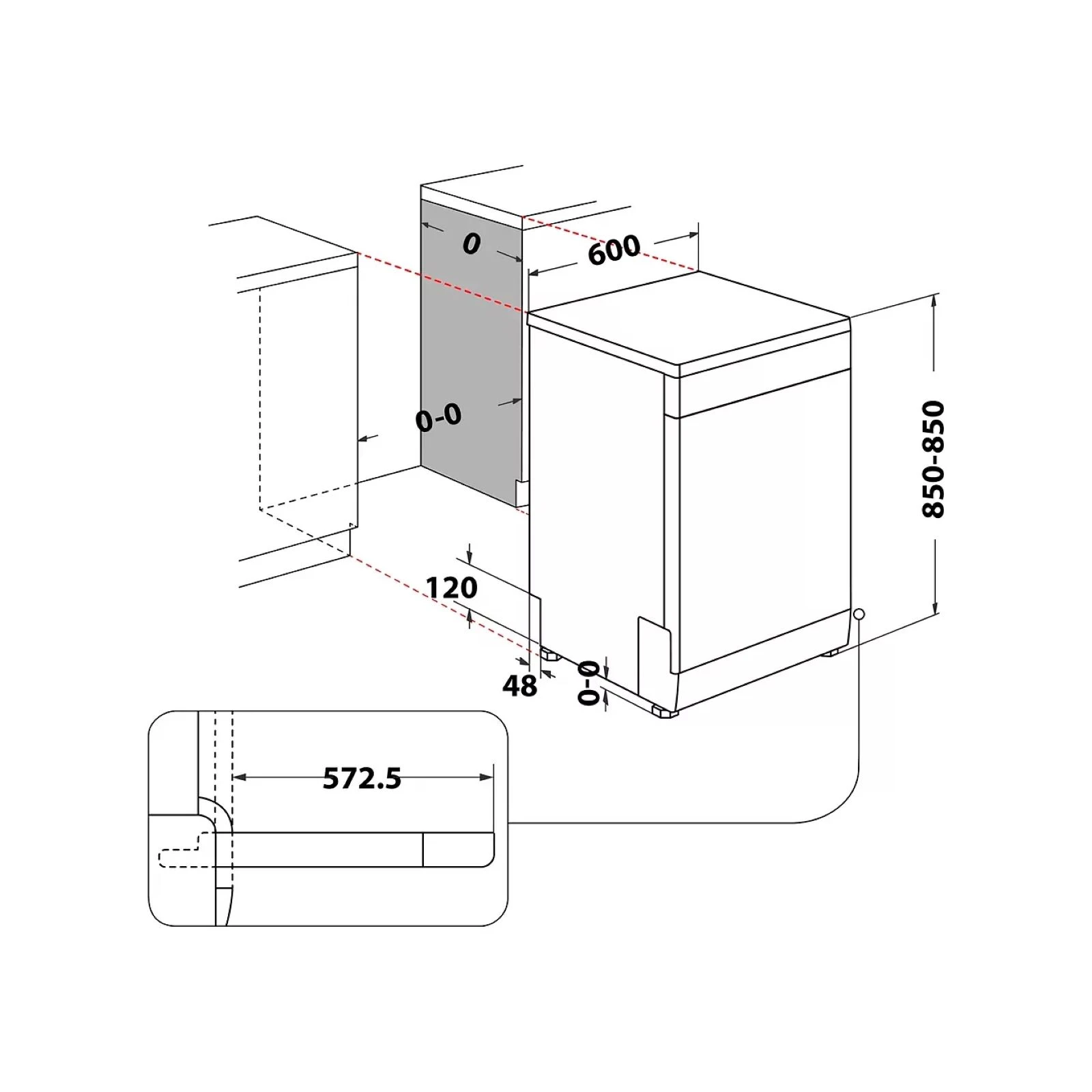 0
600
0-0
850-850
120
48
0-0
572.5