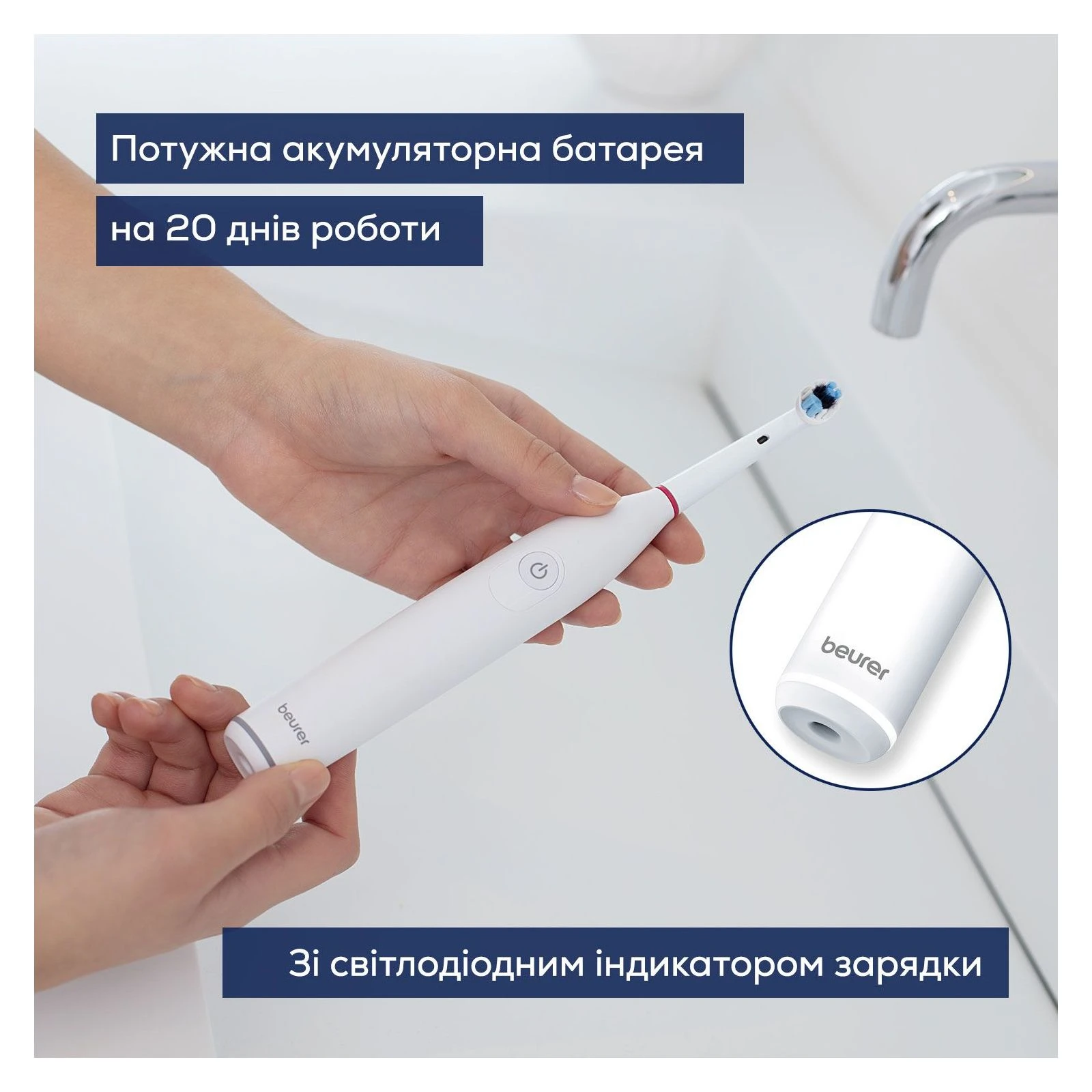 Потужна акумуляторна батарея
на 20 днів роботи

beurer

beurer

Зі світлодіодним індикатором зарядки