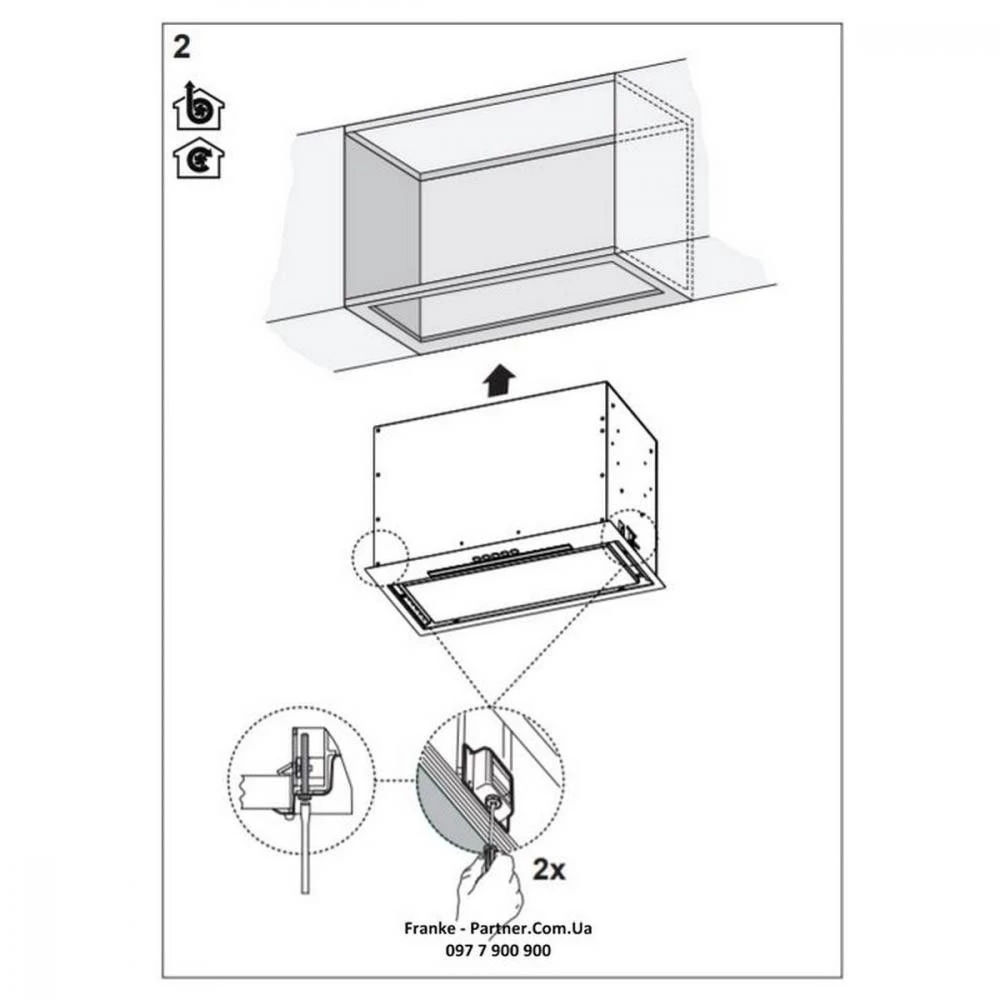 2

2x

Franke - Partner.Com.Ua
097 7 900 900