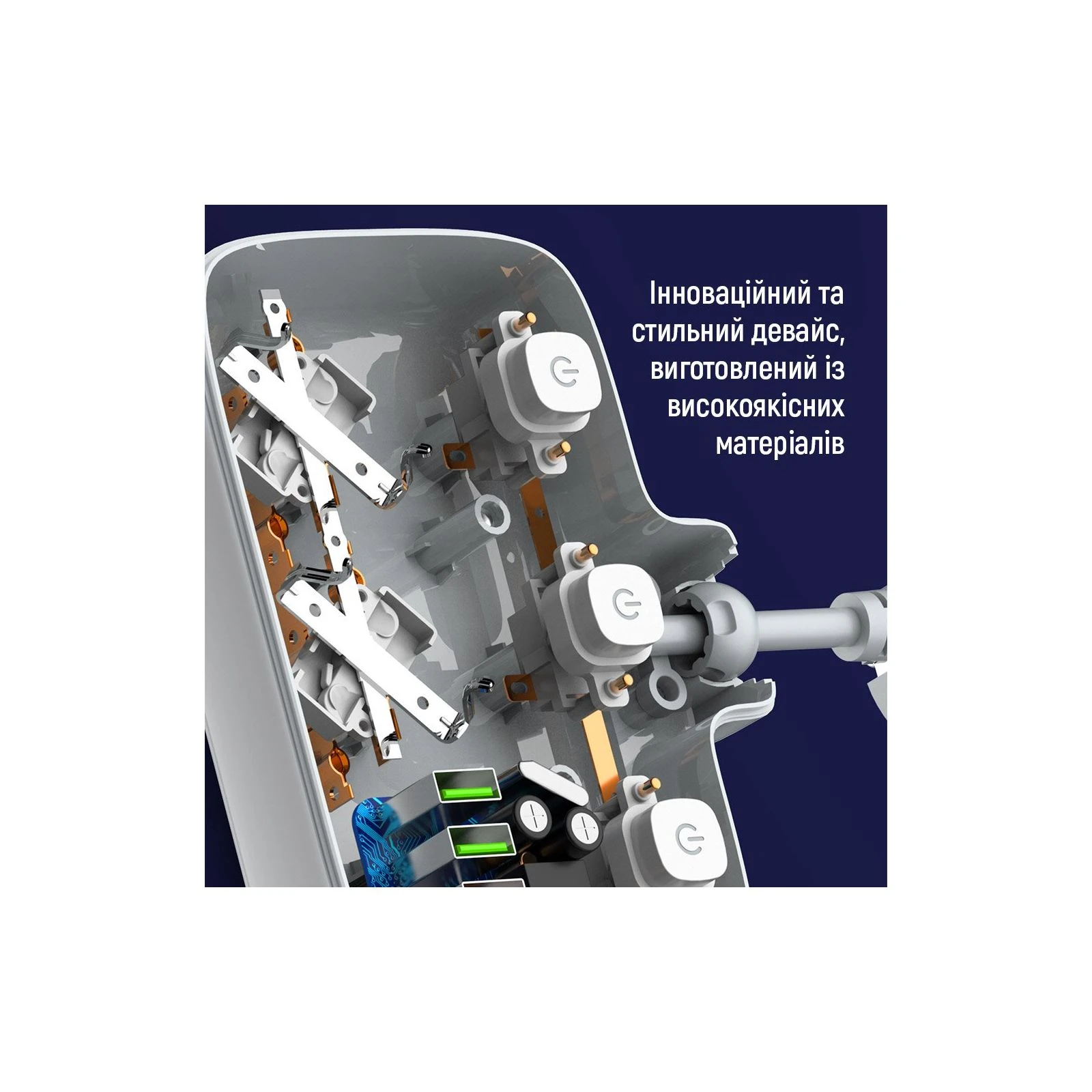 Інноваційний та стильний девайс, виготовлений із високоякісних матеріалів