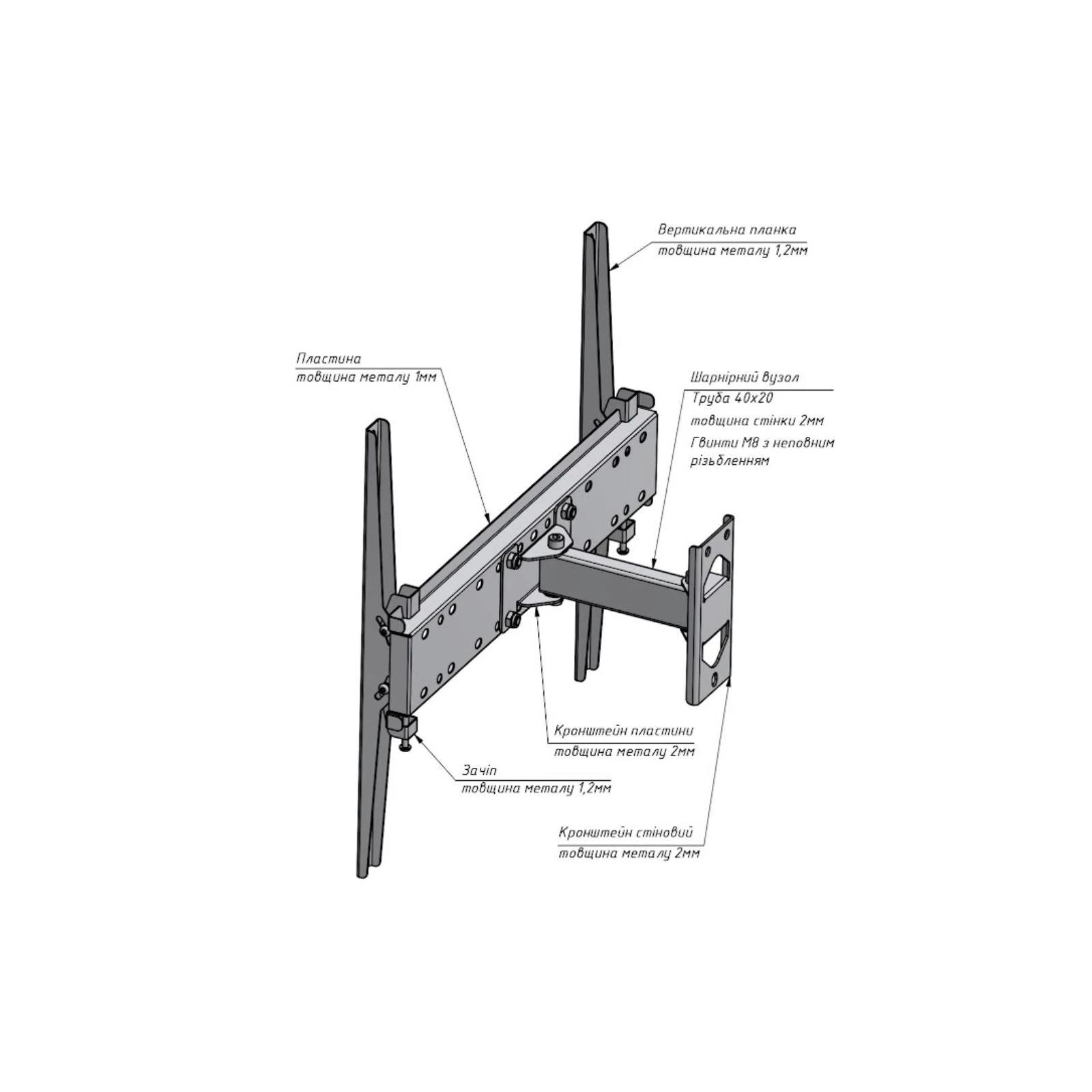 Вертикальна планка
товщина металу 1,2мм

Пластина
товщина металу 1мм

Шарнірний вузол
Труба 40х20
товщина стінки 2мм
Гвинти М8 з неповним різьбленням

Кронштейн пластини
товщина металу 2мм

Зачіп
товщина металу 1,2мм

Кронштейн стіновий
товщина металу 2мм