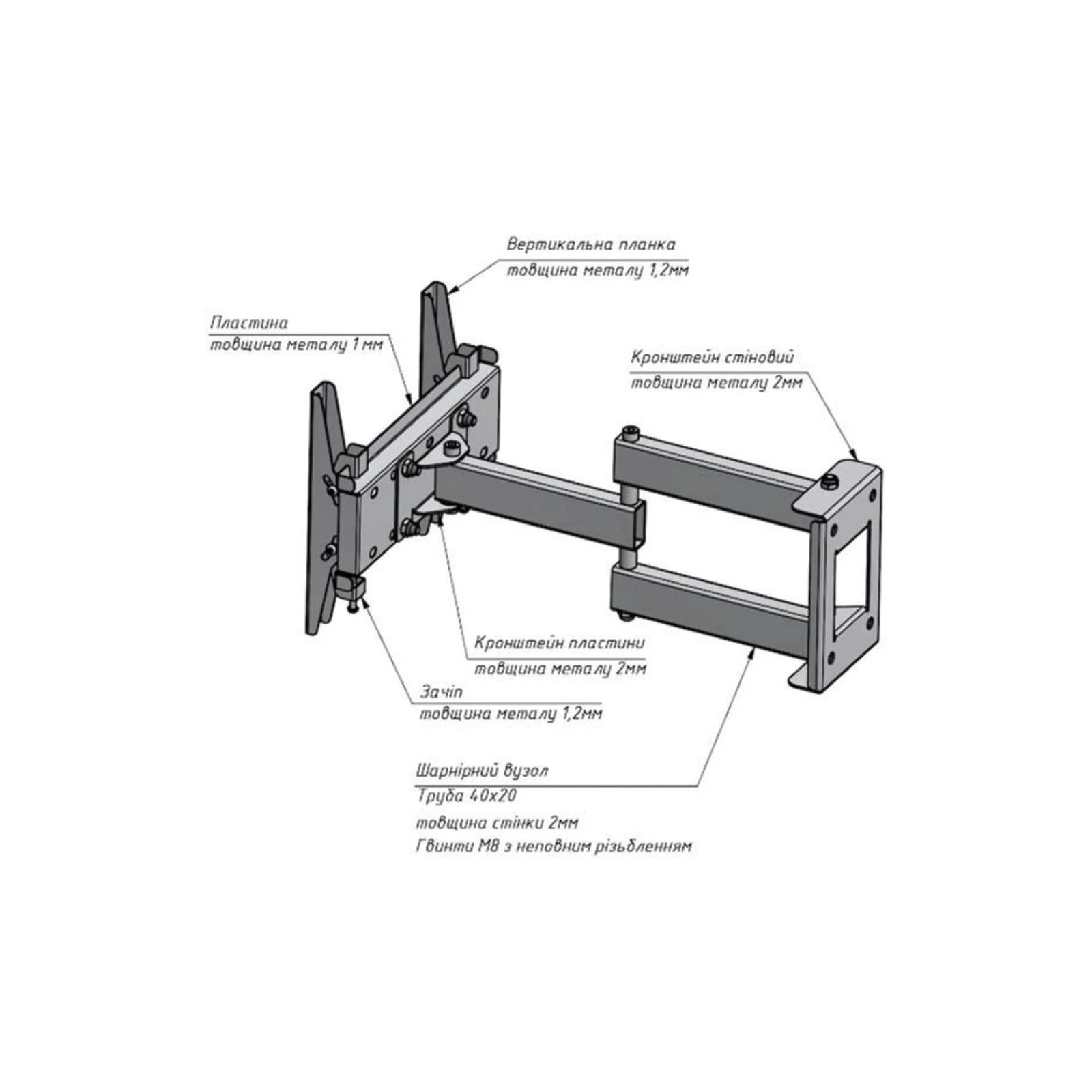 Вертикальна планка
товщина металу 1,2мм

Пластина
товщина металу 1 мм

Кронштейн стіновий
товщина металу 2мм

Кронштейн пластини
товщина металу 2мм

Зачіп
товщина металу 1,2мм

Шарнірний вузол
Труба 40х20
товщина стінки 2мм
Гвинти М8 з неповним різьбленням