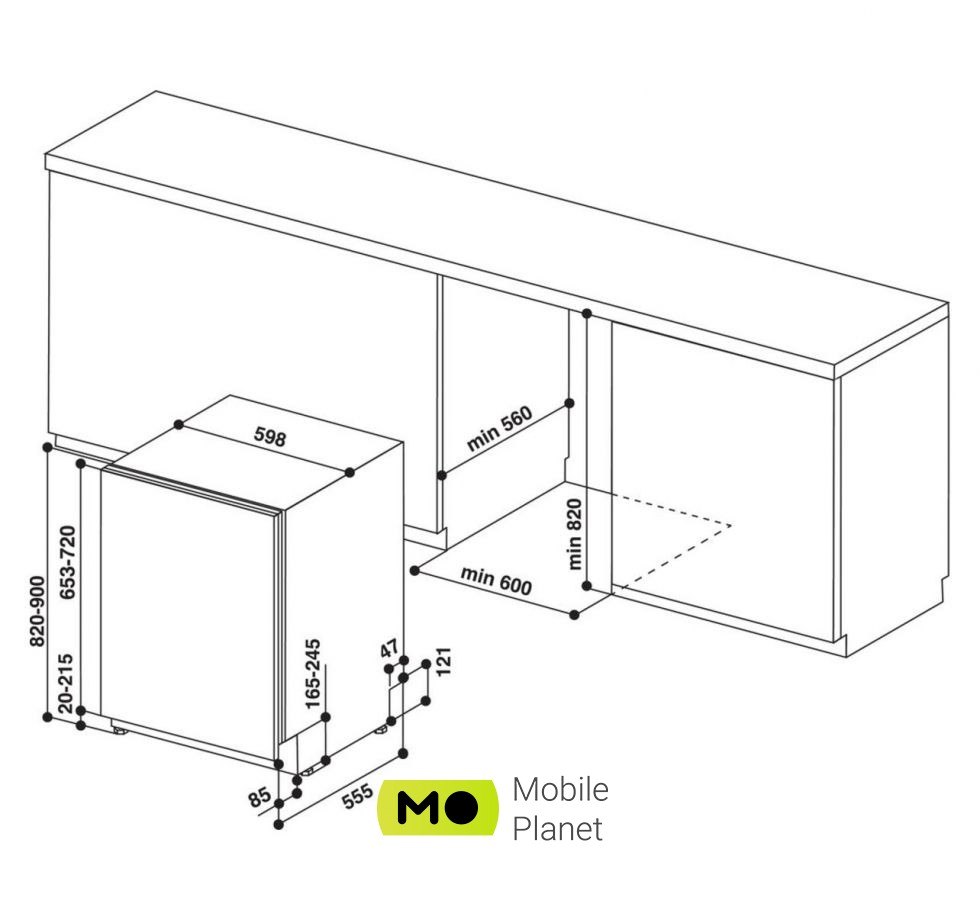 598

min 560

min 820

min 600

820-900

653-720

20-215

165-245

47

121

85

555

MO

Mobile
Planet