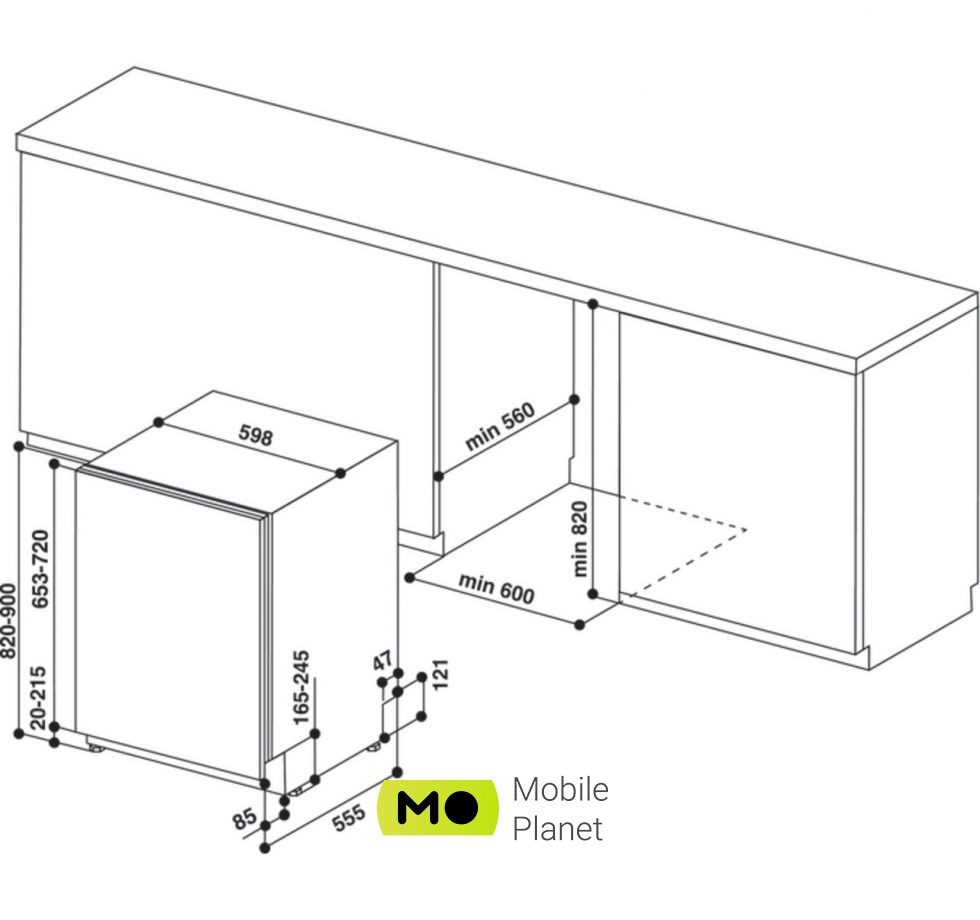 598
min 560
min 820
min 600
820-900
653-720
20-215
165-245
47
121
85
555
MO
Mobile Planet