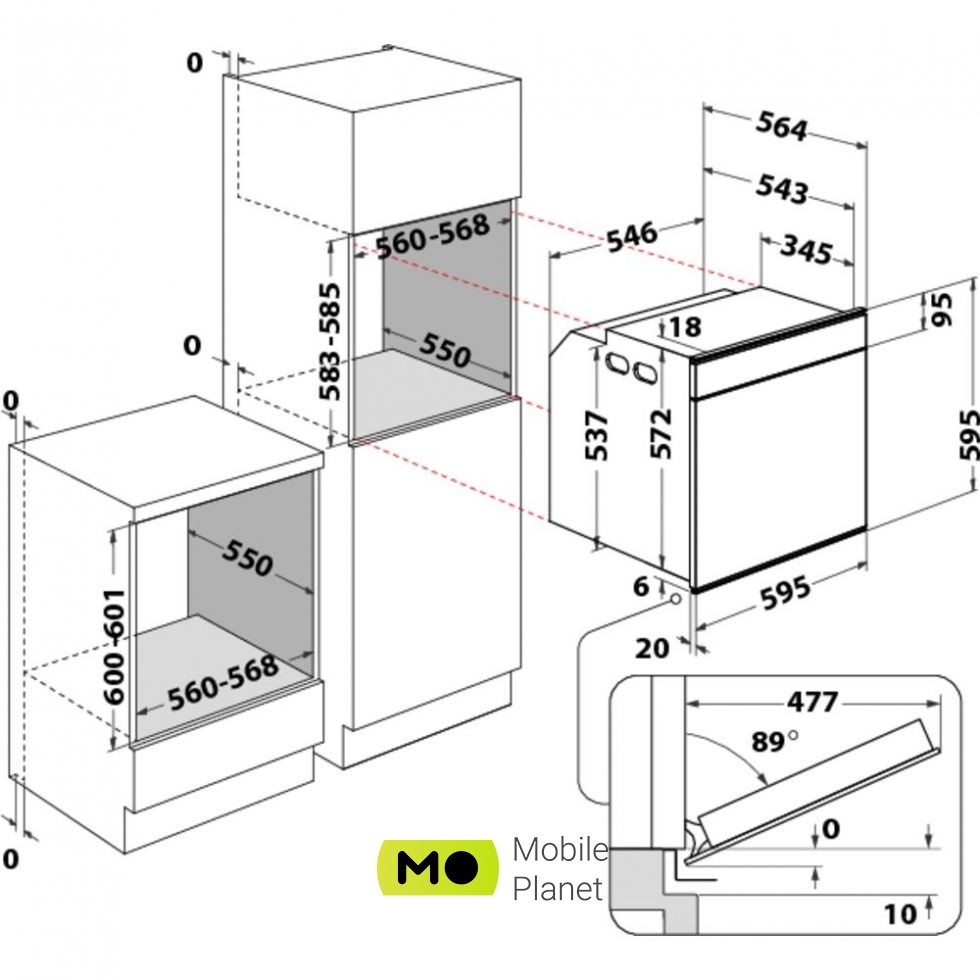 0
0
0
0
560-568
583-585
550
550
600-601
560-568
564
543
546
345
18
95
537
572
595
6
595
20
477
89°
0
10
MO
Mobile
Planet