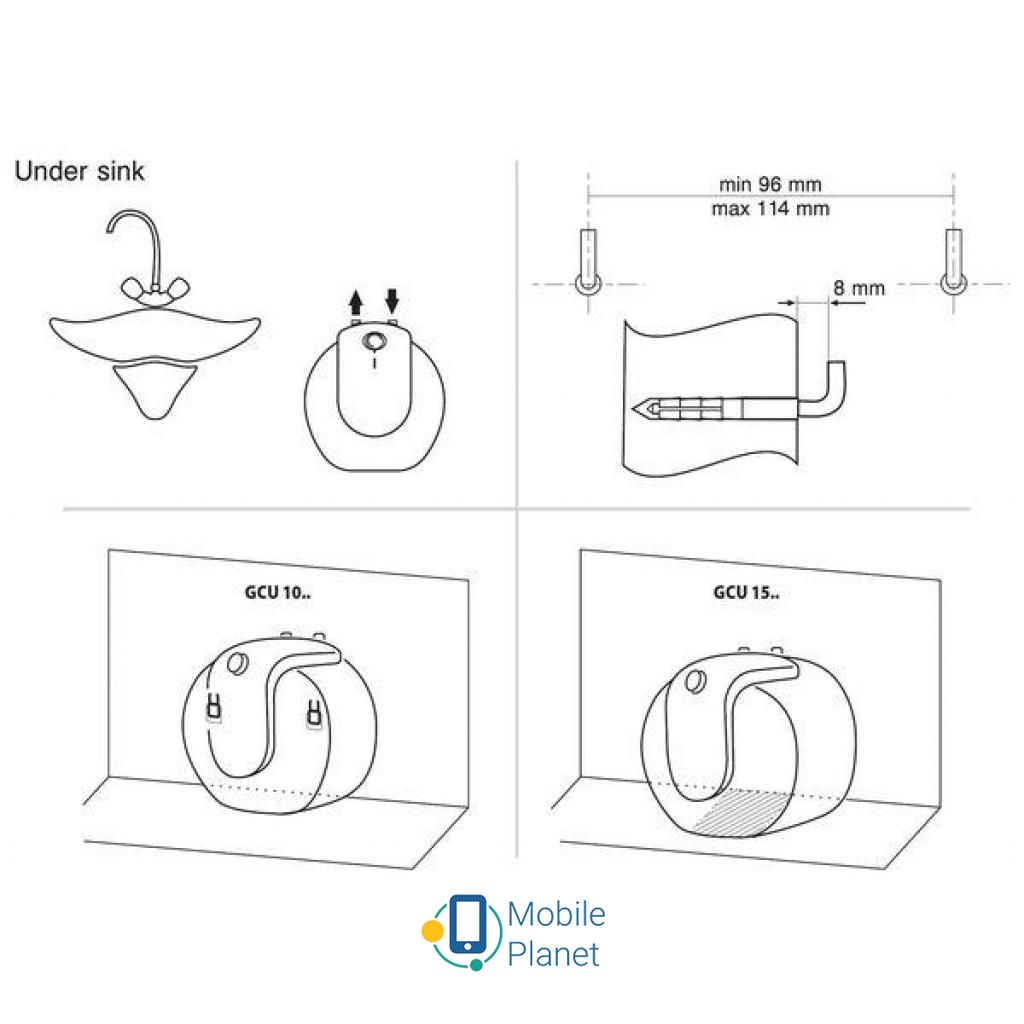 Under sink

min 96 mm
max 114 mm

8 mm

GCU 10..

GCU 15..

Mobile Planet