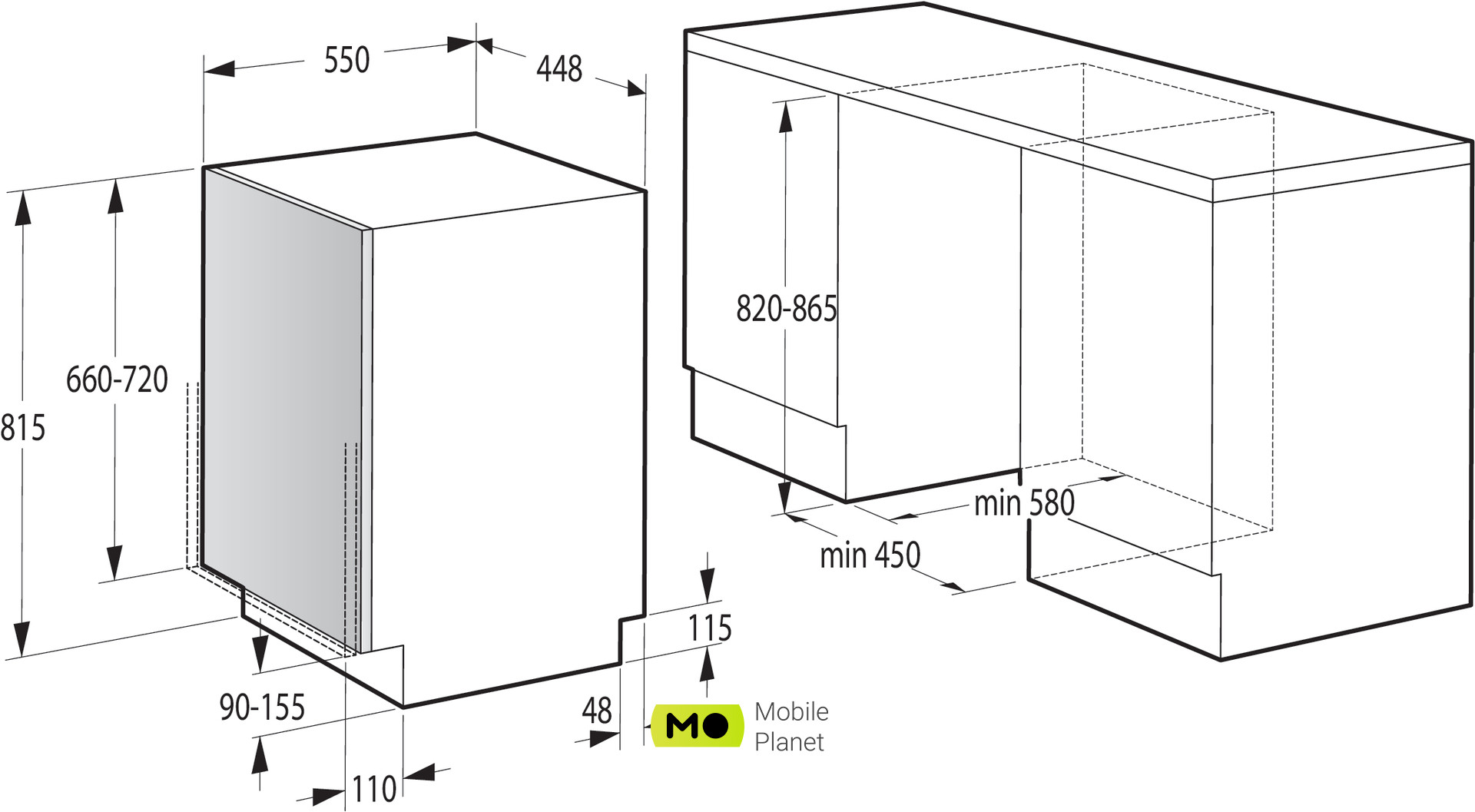 550
448
815
660-720
90-155
110
48
115
820-865
min 580
min 450
MO
Mobile
Planet