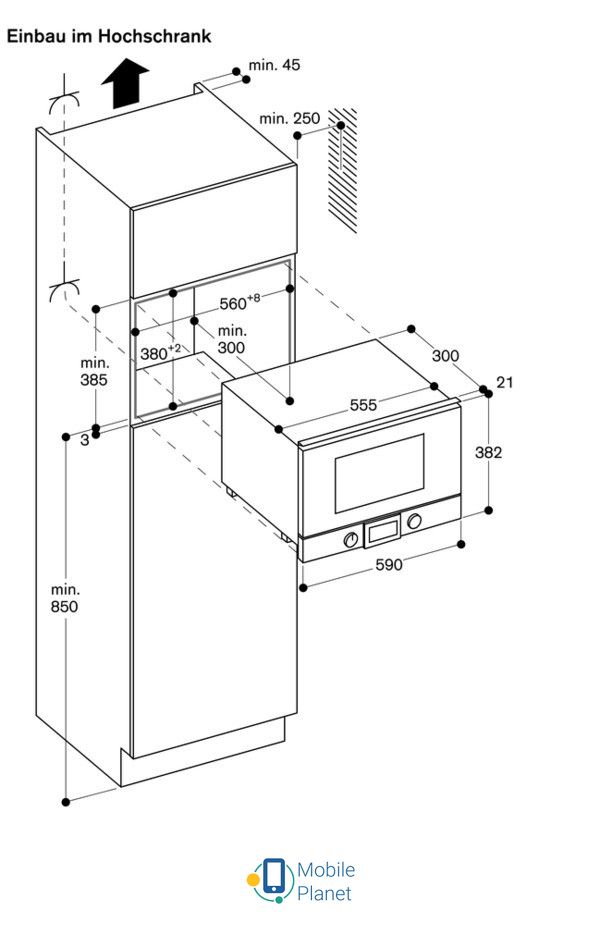 Einbau im Hochschrank

min. 45

min. 250

$560^{+8}$

min. 300

$380^{+2}$

min. 385

3

300

21

555

382

590

min. 850

Mobile Planet