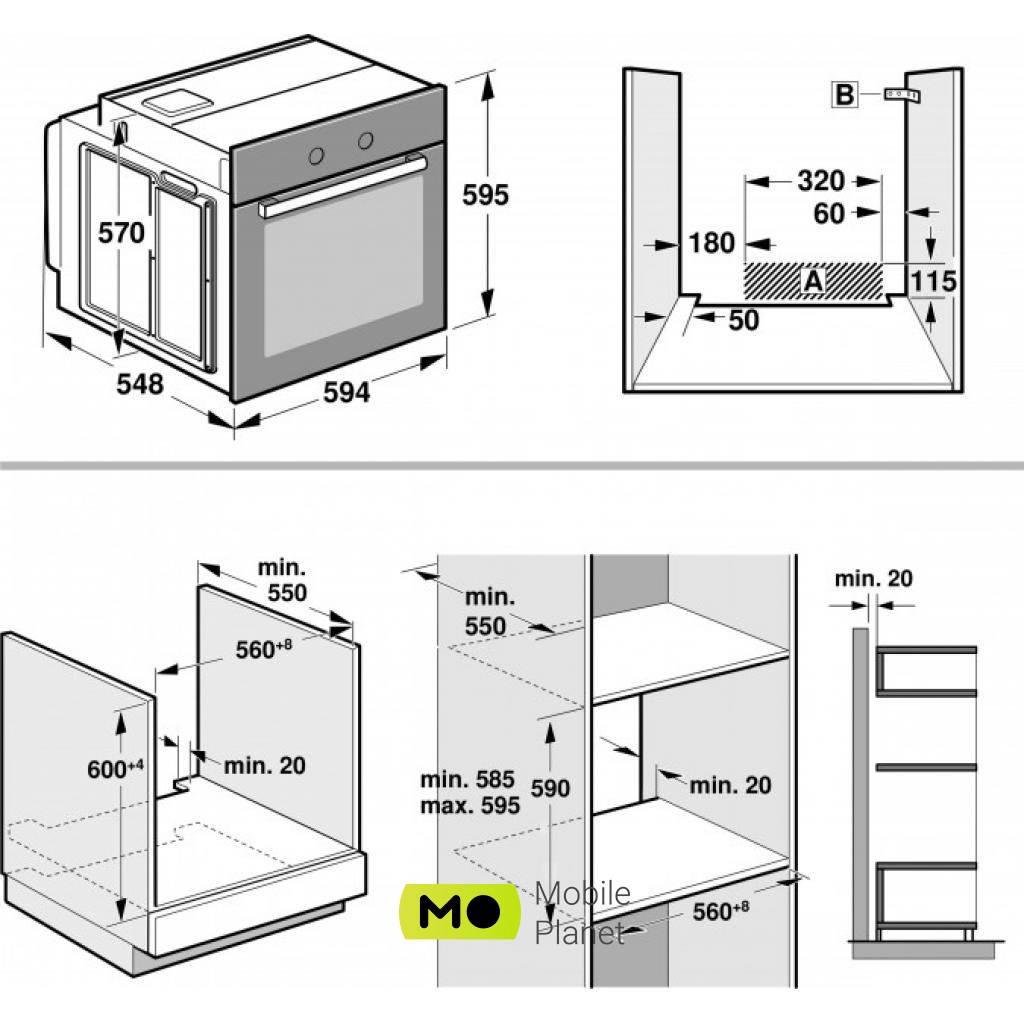 570
595
548
594

B
320
60
180
A
115
50

min.
550
$560^{+8}$
$600^{+4}$
min. 20

min.
550
min. 585
max. 595
590
min. 20
$560^{+8}$

min. 20

MO
Mobile
Planet